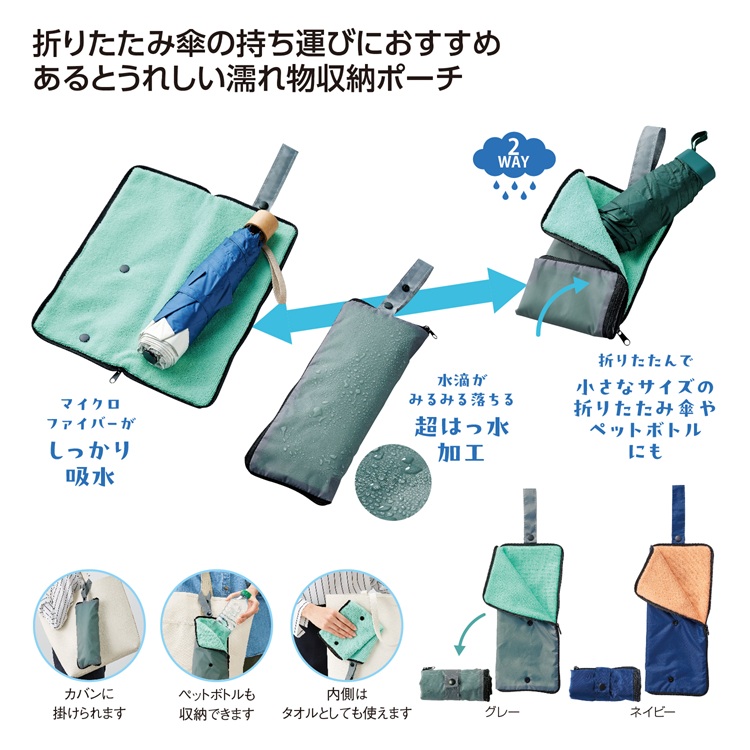 折りたたみ傘の持ち運びにおすすめ
あるとうれしい濡れ物収納ポーチ

2 WAY

マイクロファイバーが
しっかり吸水

水滴がみるみる落ちる
超はっ水加工

折りたたんで
小さなサイズの折りたたみ傘やペットボトルにも

カバンに掛けられます

ペットボトルも収納できます

内側はタオルとしても使えます

グレー

ネイビー