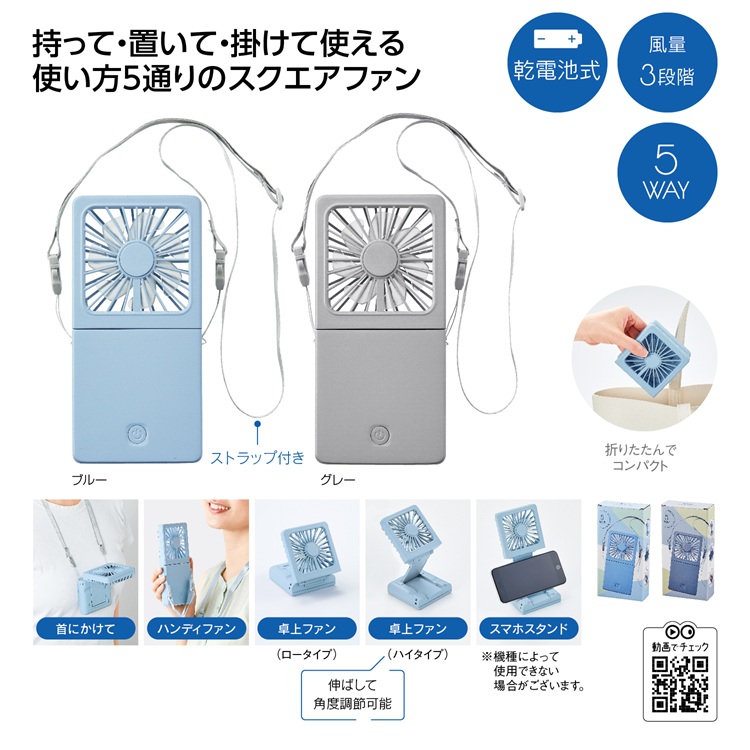 持って・置いて・掛けて使える
使い方5通りのスクエアファン

乾電池式

風量
3段階

5
WAY

ストラップ付き

ブルー

グレー

折りたたんで
コンパクト

首にかけて

ハンディファン

卓上ファン
（ロータイプ）

卓上ファン
（ハイタイプ）

伸ばして
角度調節可能

スマホスタンド
※機種によって
使用できない
場合がございます。

動画でチェック