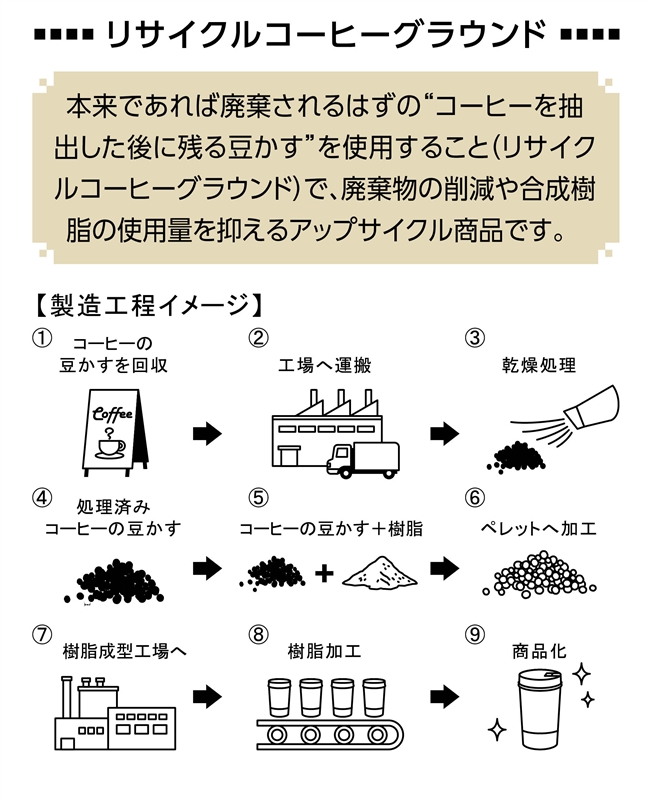 リサイクルコーヒーグラウンド

本来であれば廃棄されるはずの“コーヒーを抽出した後に残る豆かす”を使用すること(リサイクルコーヒーグラウンド)で、廃棄物の削減や合成樹脂の使用量を抑えるアップサイクル商品です。

【製造工程イメージ】

① コーヒーの豆かすを回収

Coffee

② 工場へ運搬

③ 乾燥処理

④ 処理済みコーヒーの豆かす

⑤ コーヒーの豆かす＋樹脂

⑥ ペレットへ加工

⑦ 樹脂成型工場へ

⑧ 樹脂加工

⑨ 商品化