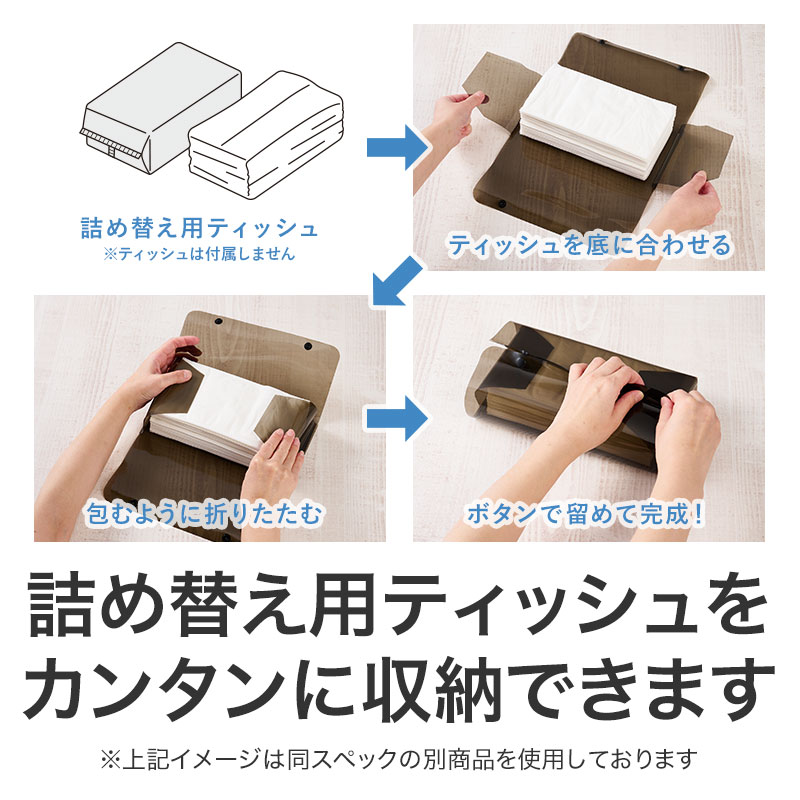 詰め替え用ティッシュ
※ティッシュは付属しません

ティッシュを底に合わせる

包むように折りたたむ

ボタンで留めて完成！

詰め替え用ティッシュをカンタンに収納できます

※上記イメージは同スペックの別商品を使用しております