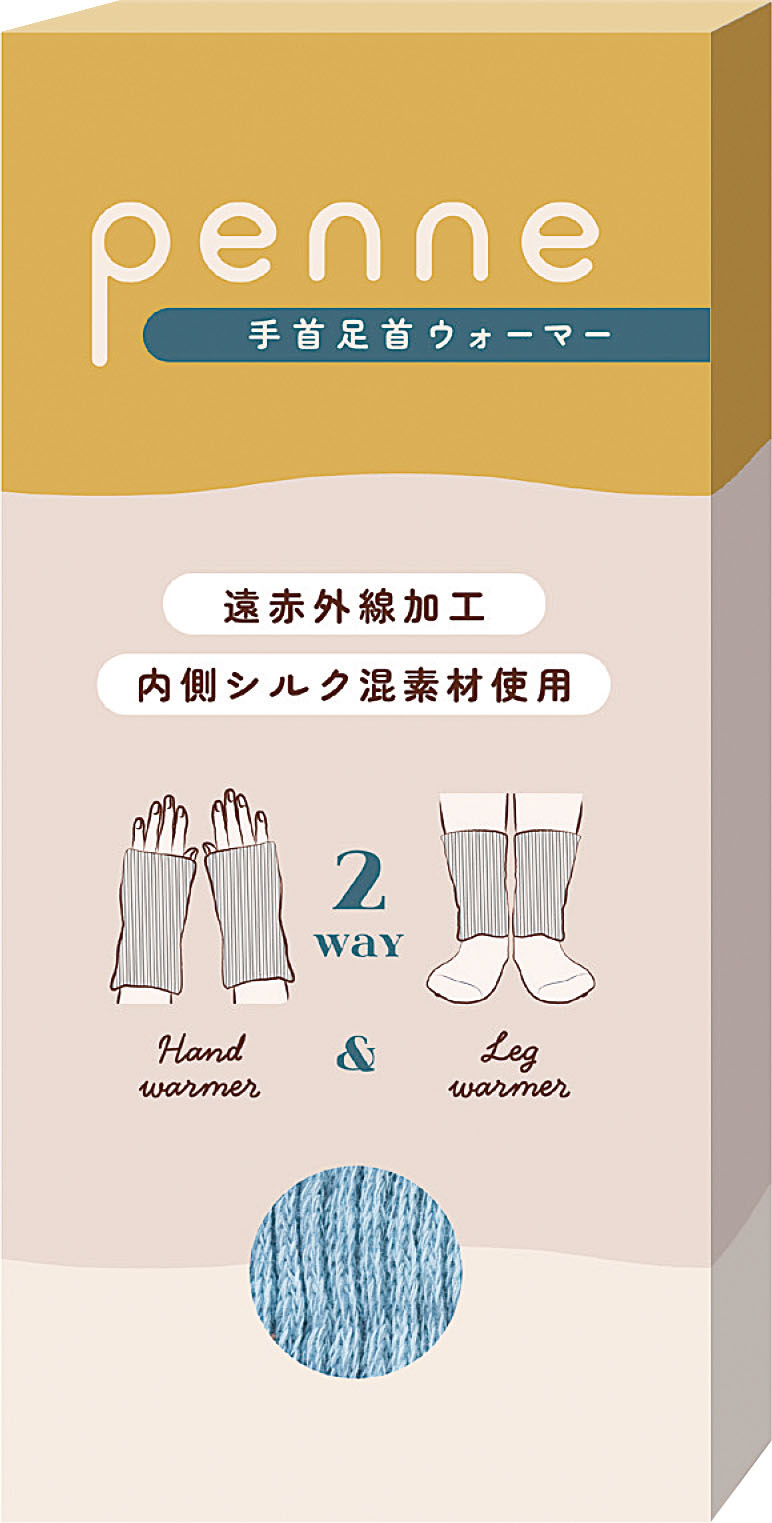 penne
手首足首ウォーマー

遠赤外線加工
内側シルク混素材使用

2
WAY

Hand warmer
&
Leg warmer