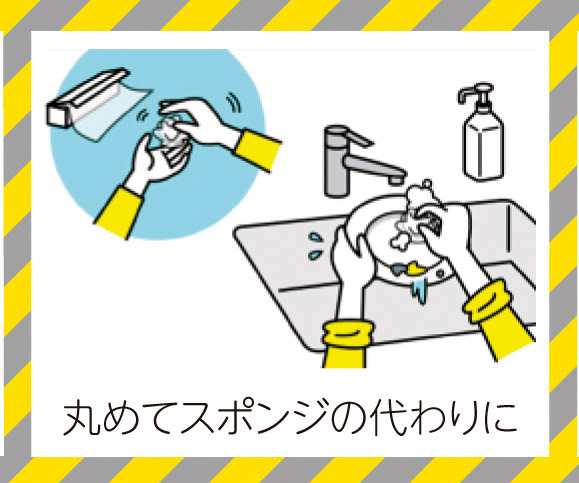 丸めてスポンジの代わりに