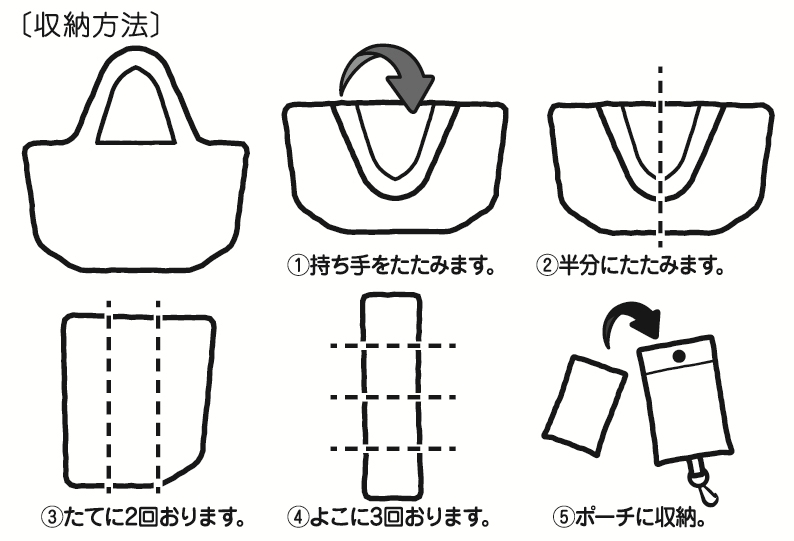 〔収納方法〕

①持ち手をたたみます。

②半分にたたみます。

③たてに2回おります。

④よこに3回おります。

⑤ポーチに収納。